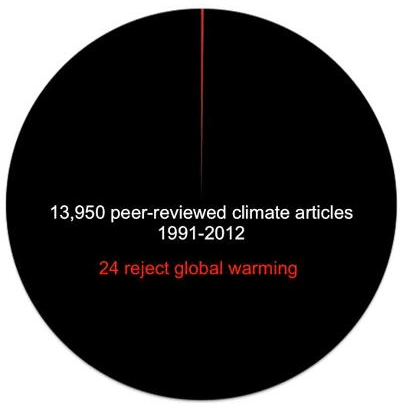 13,950 peer-reviewed climate articles
1991-2012

24 reject global warming